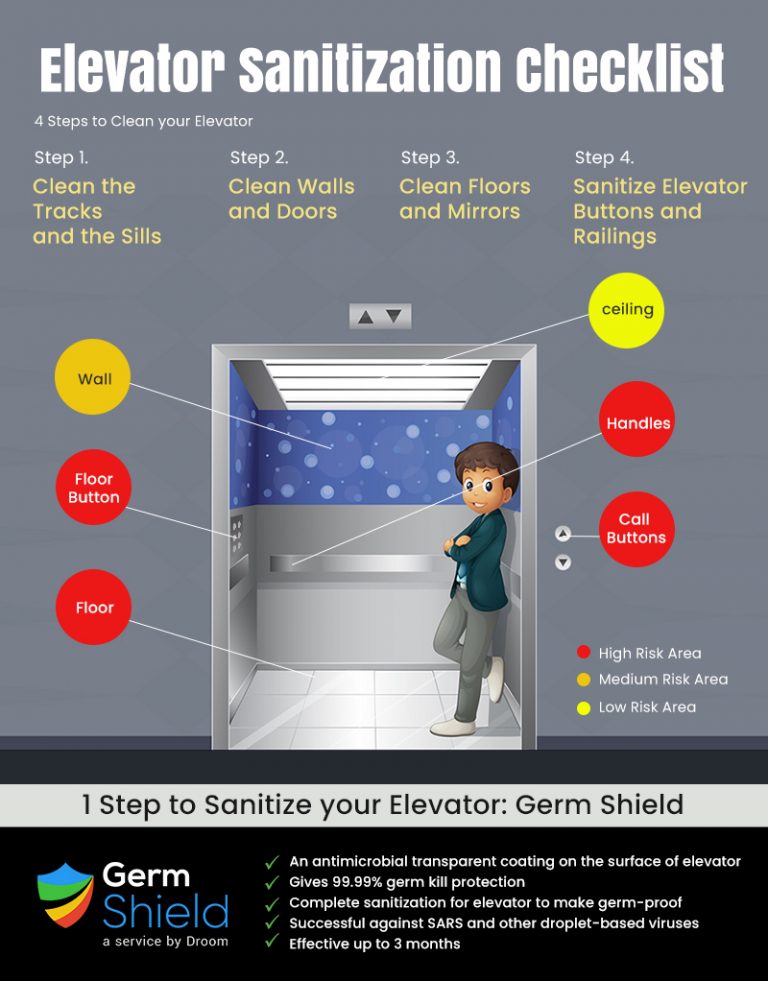 Elevator Sanitization Checklist

4 Steps to Clean your Elevator

Step 1.
Clean the Tracks and the Sills

Step 2.
Clean Walls and Doors

Step 3.
Clean Floors and Mirrors

Step 4.
Sanitize Elevator Buttons and Railings

ceiling

Wall

Handles

Floor Button

Call Buttons

Floor

High Risk Area
Medium Risk Area
Low Risk Area

1 Step to Sanitize your Elevator: Germ Shield

Germ Shield
a service by Droom

✓ An antimicrobial transparent coating on the surface of elevator
✓ Gives 99.99% germ kill protection
✓ Complete sanitization for elevator to make germ-proof
✓ Successful against SARS and other droplet-based viruses
✓ Effective up to 3 months